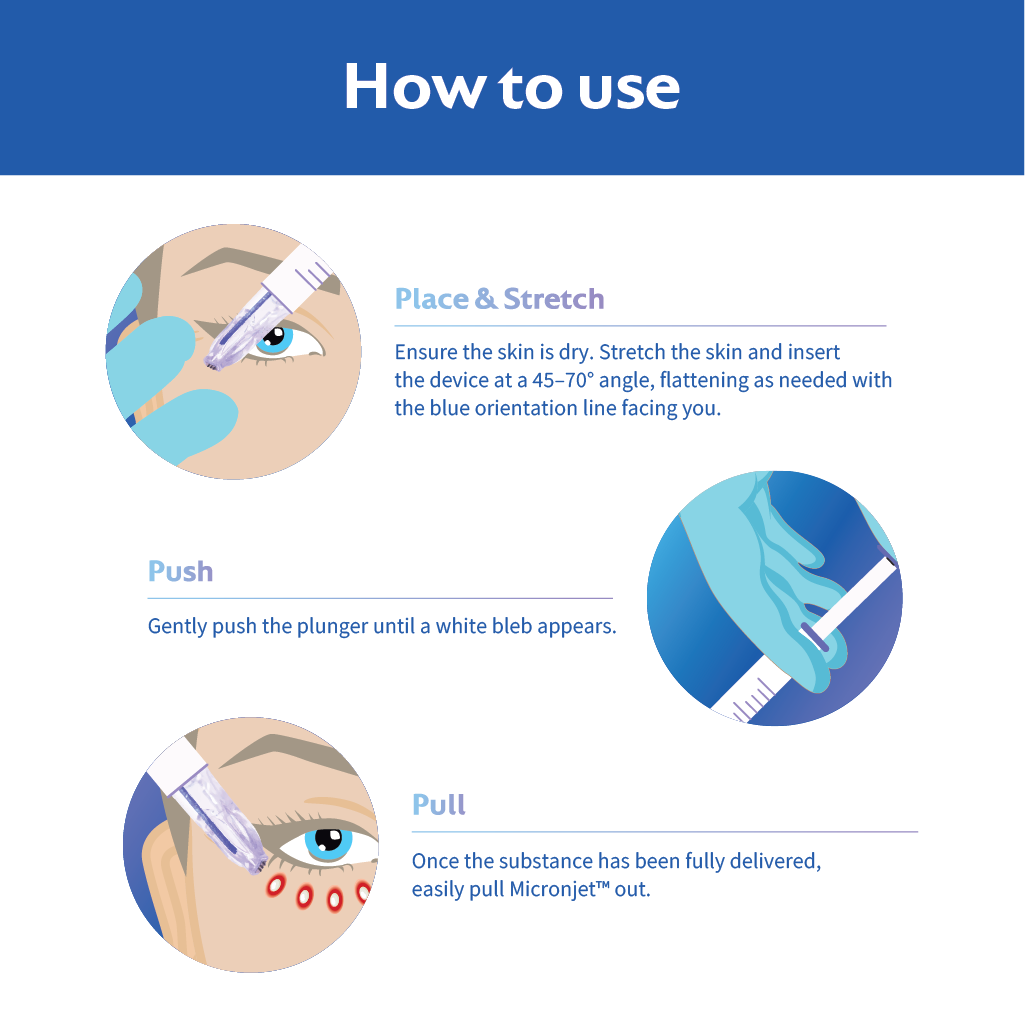 How to use

Place & Stretch

Ensure the skin is dry. Stretch the skin and insert the device at a 45–70° angle, flattening as needed with the blue orientation line facing you.

Push

Gently push the plunger until a white bleb appears.

Pull

Once the substance has been fully delivered, easily pull Micronjet™ out.