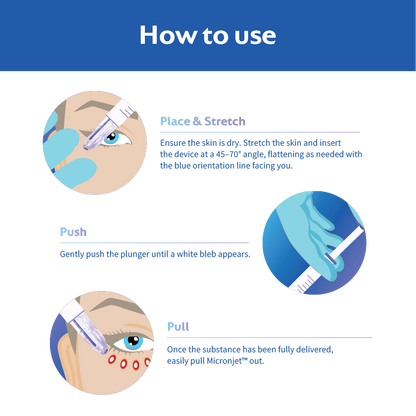 How to use

Place & Stretch

Ensure the skin is dry. Stretch the skin and insert the device at a 45–70° angle, flattening as needed with the blue orientation line facing you.

Push

Gently push the plunger until a white bleb appears.

Pull

Once the substance has been fully delivered, easily pull Micronjet™ out.